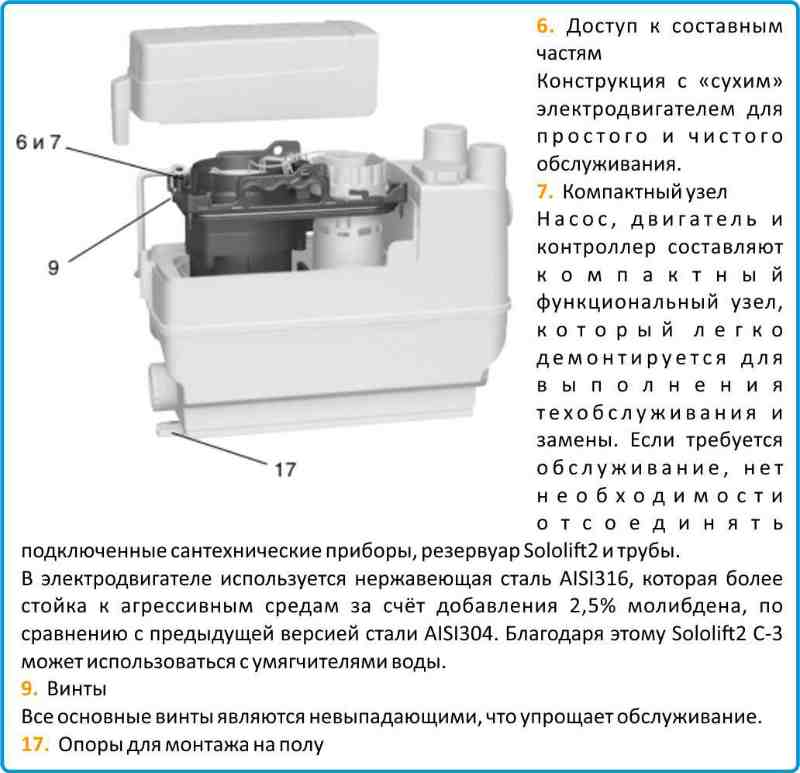 6 и 7

9

17

6. Доступ к составным частям
Конструкция с «сухим» электродвигателем для простого и чистого обслуживания.
7. Компактный узел
Насос, двигатель и контроллер составляют компактный функциональный узел, который легко демонтируется для выполнения техобслуживания и замены. Если требуется обслуживание, нет необходимости отсоединять подключенные сантехнические приборы, резервуар Sololift2 и трубы.
В электродвигателе используется нержавеющая сталь AISI316, которая более стойка к агрессивным средам за счёт добавления 2,5% молибдена, по сравнению с предыдущей версией стали AISI304. Благодаря этому Sololift2 C-3 может использоваться с умягчителями воды.
9. Винты
Все основные винты являются невыпадающими, что упрощает обслуживание.
17. Опоры для монтажа на полу